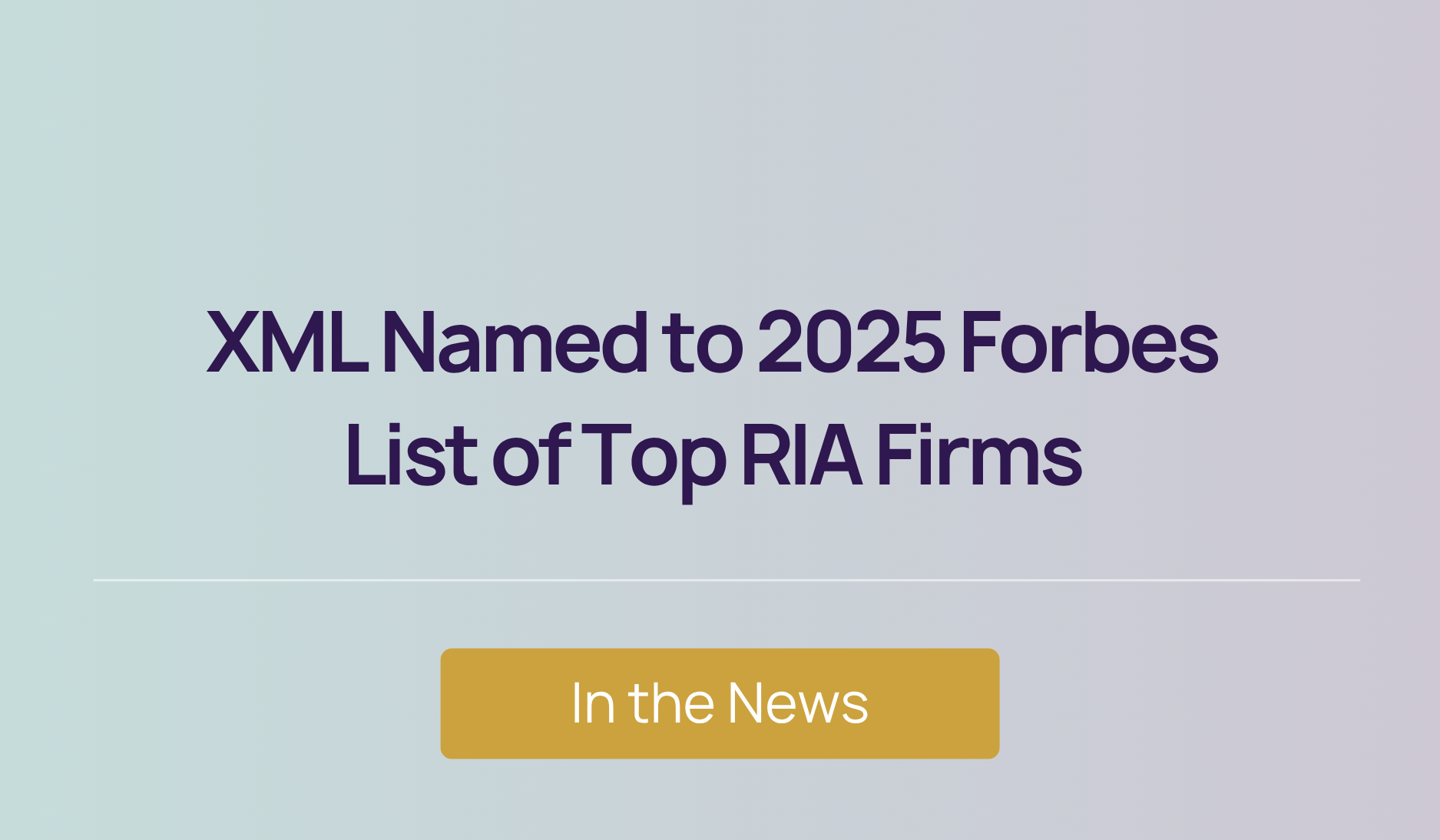 XML Named to 2025 Forbes List of Top RIA Firms

In the News